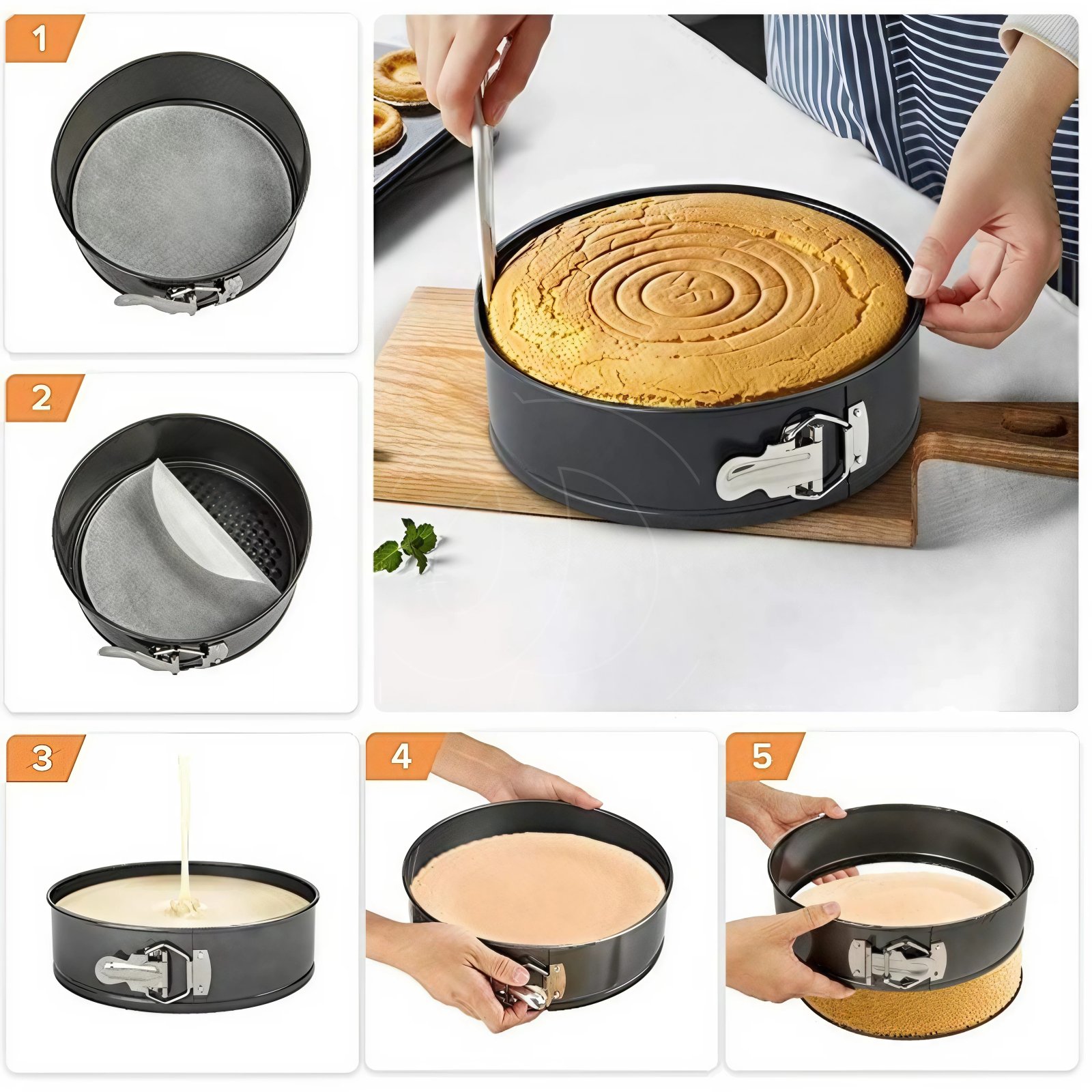 1

2

3

4

5